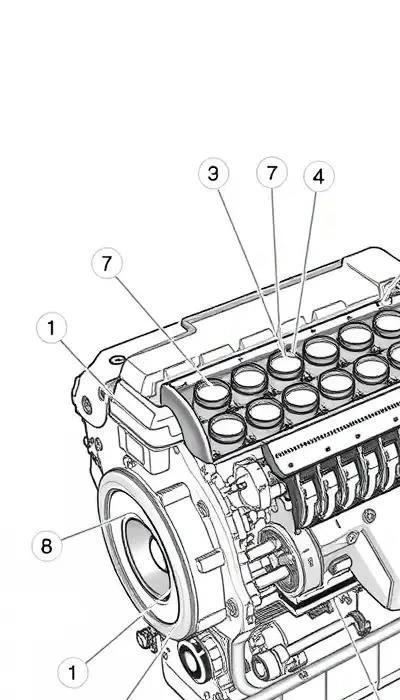 3
7
4
7
1
8
1