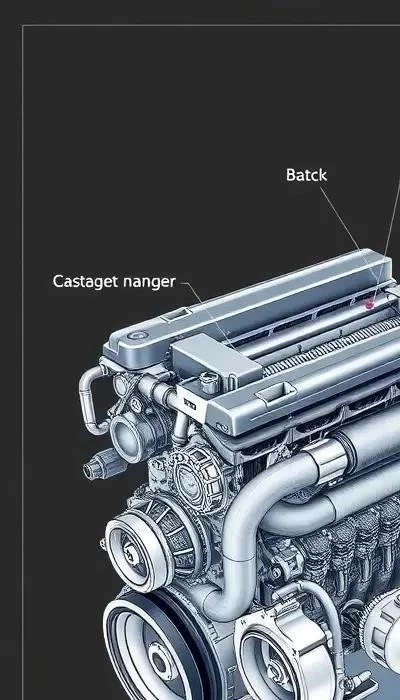 Batck

Castaget nanger