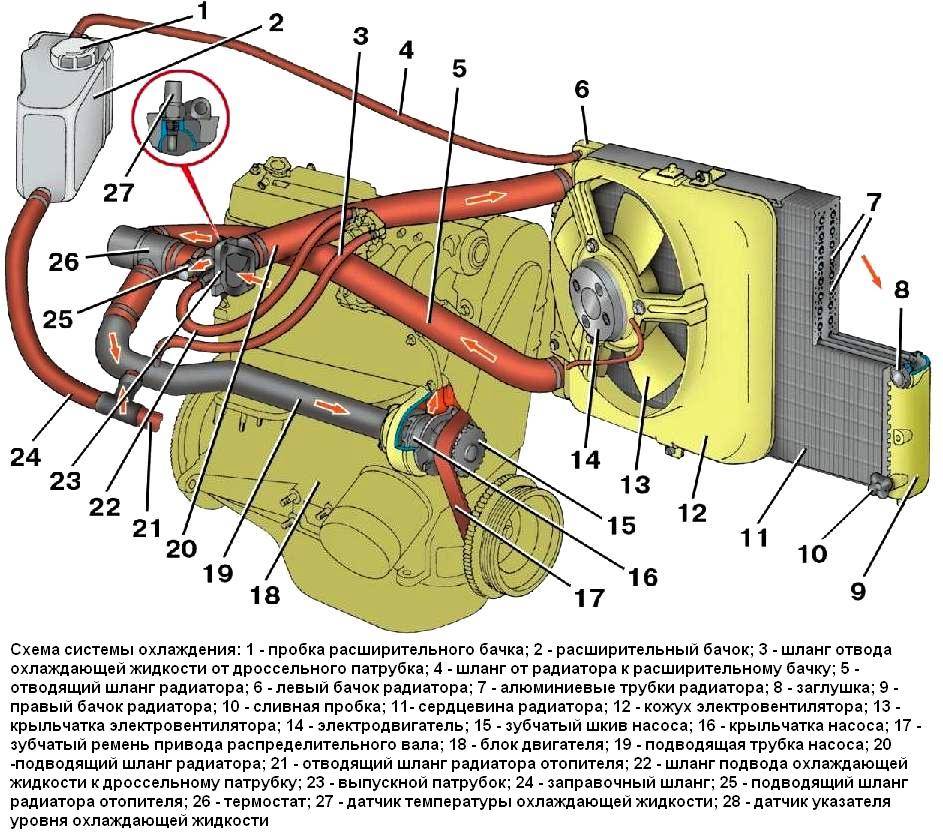 1
2
3
4
5
6
7
8
27
26
25
24
23
22
21
20
19
18
17
16
15
14
13
12
11
10
9

Схема системы охлаждения: 1 - пробка расширительного бачка; 2 - расширительный бачок; 3 - шланг отвода охлаждающей жидкости от дроссельного патрубка; 4 - шланг от радиатора к расширительному бачку; 5 - отводящий шланг радиатора; 6 - левый бачок радиатора; 7 - алюминиевые трубки радиатора; 8 - заглушка; 9 - правый бачок радиатора; 10 - сливная пробка; 11- сердцевина радиатора; 12 - кожух электровентилятора; 13 - крыльчатка электровентилятора; 14 - электродвигатель; 15 - зубчатый шкив насоса; 16 - крыльчатка насоса; 17 - зубчатый ремень привода распределительного вала; 18 - блок двигателя; 19 - подводящая трубка насоса; 20 -подводящий шланг радиатора; 21 - отводящий шланг радиатора отопителя; 22 - шланг подвода охлаждающей жидкости к дроссельному патрубку; 23 - выпускной патрубок; 24 - заправочный шланг; 25 - подводящий шланг радиатора отопителя; 26 - термостат; 27 - датчик температуры охлаждающей жидкости; 28 - датчик указателя уровня охлаждающей жидкости