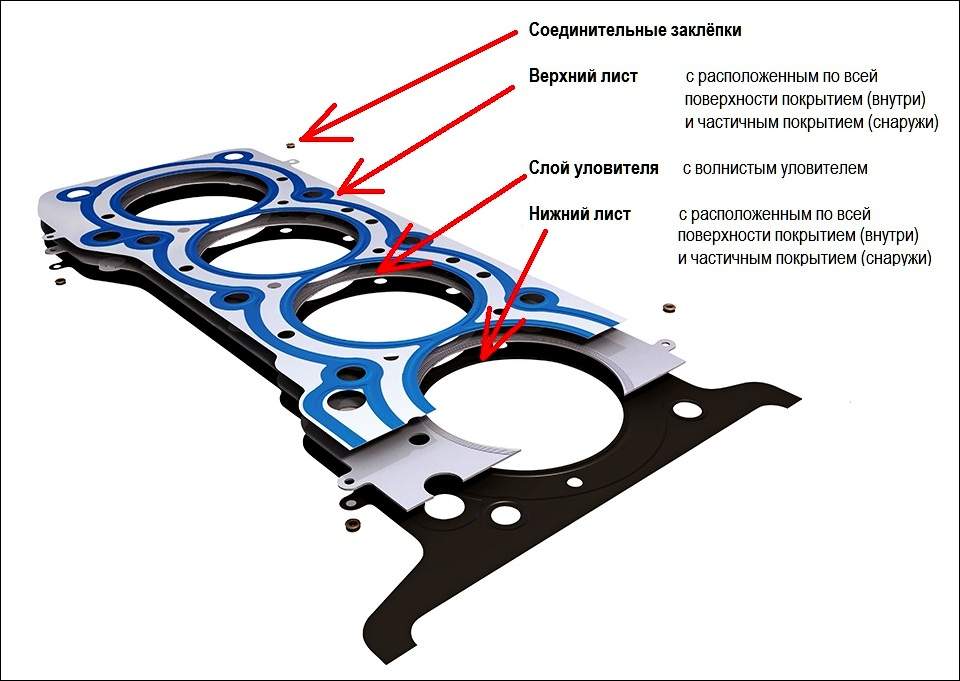 Соединительные заклёпки

Верхний лист с расположенным по всей поверхности покрытием (внутри) и частичным покрытием (снаружи)

Слой уловителя с волнистым уловителем

Нижний лист с расположенным по всей поверхности покрытием (внутри) и частичным покрытием (снаружи)